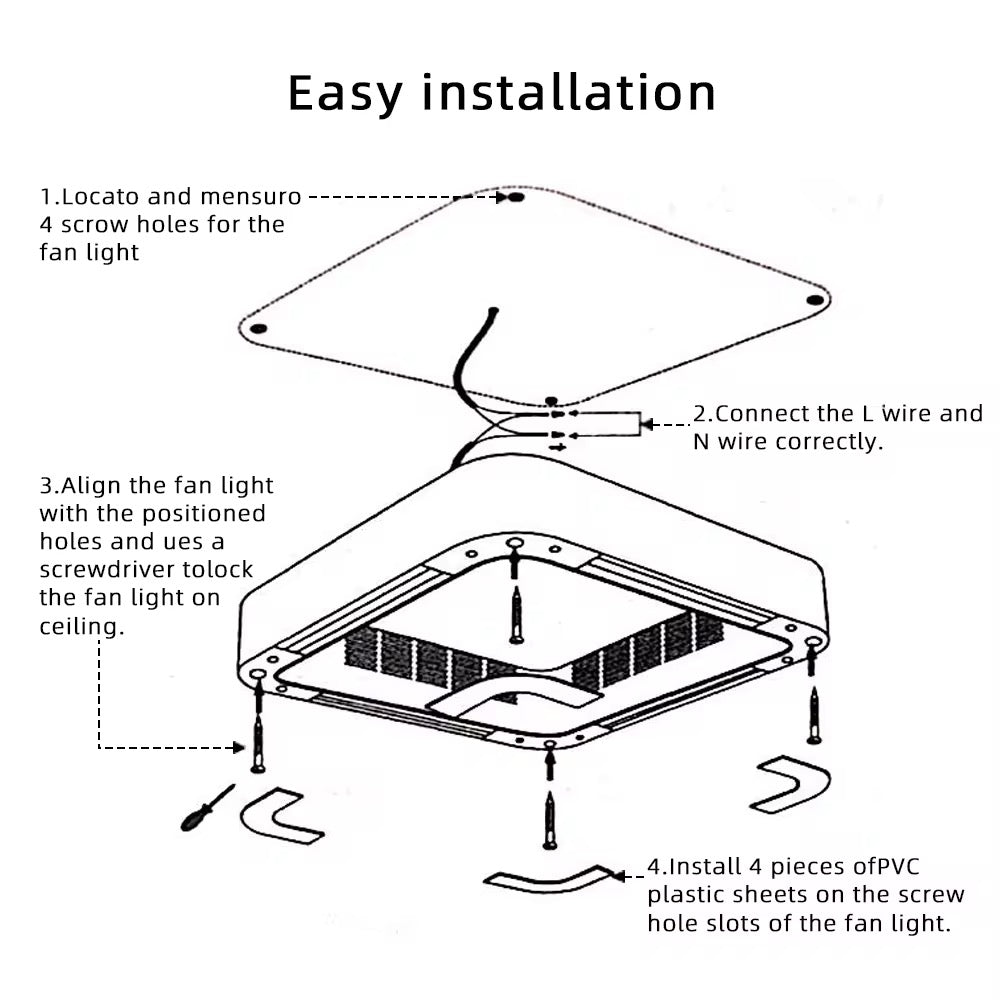 Easy installation

1.Locato and mensuro 4 scrow holes for the fan light

2.Connect the L wire and N wire correctly.

3.Align the fan light with the positioned holes and ues a screwdriver tolock the fan light on ceiling.

4.Install 4 pieces ofPVC plastic sheets on the screw hole slots of the fan light.